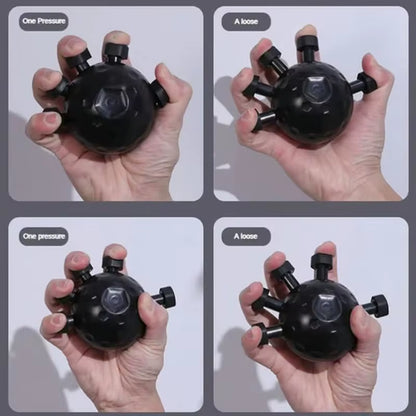 One Pressure

A loose

One pressure

A loose