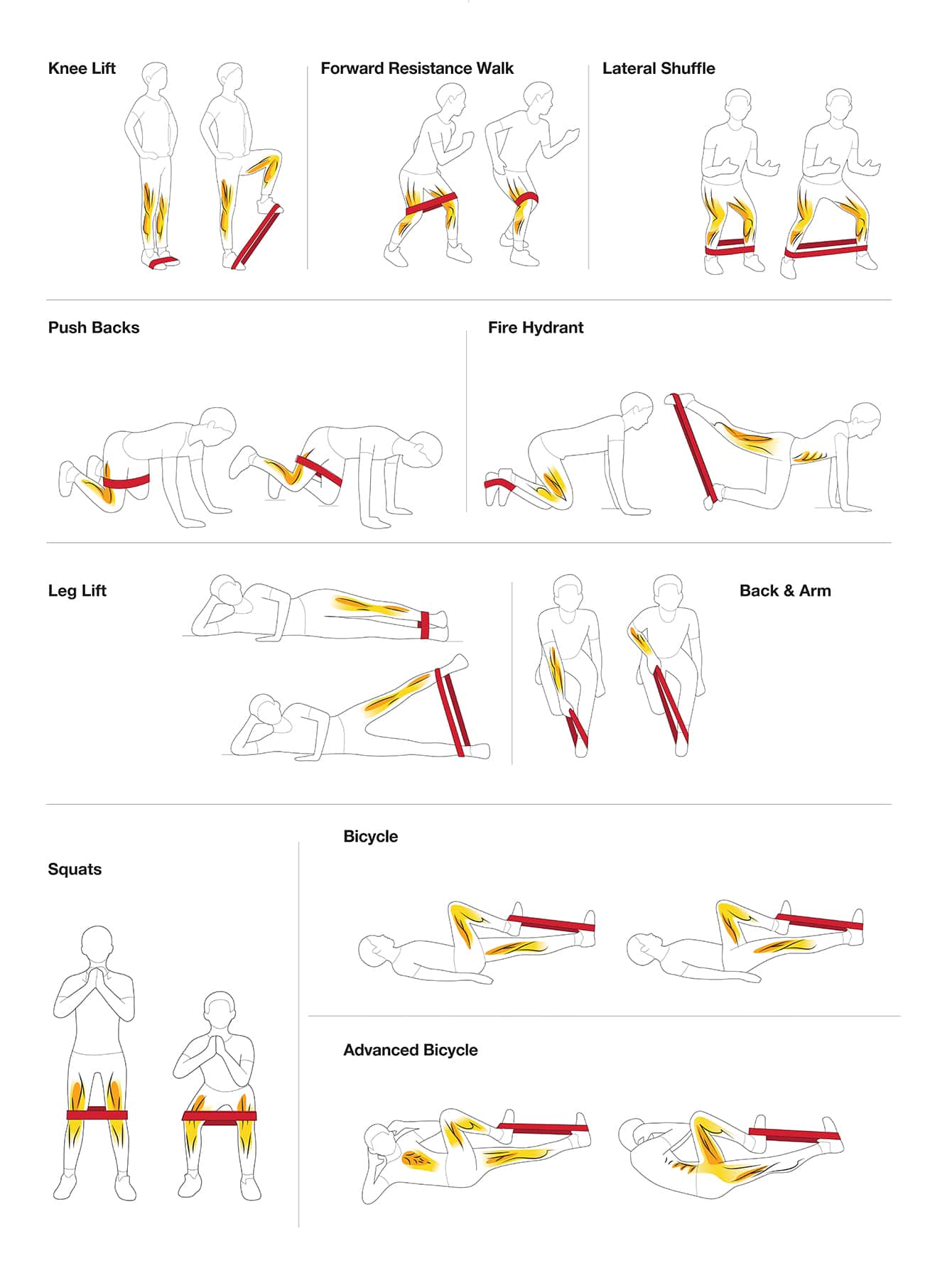 Knee Lift

Forward Resistance Walk

Lateral Shuffle

Push Backs

Fire Hydrant

Leg Lift

Back & Arm

Squats

Bicycle

Advanced Bicycle